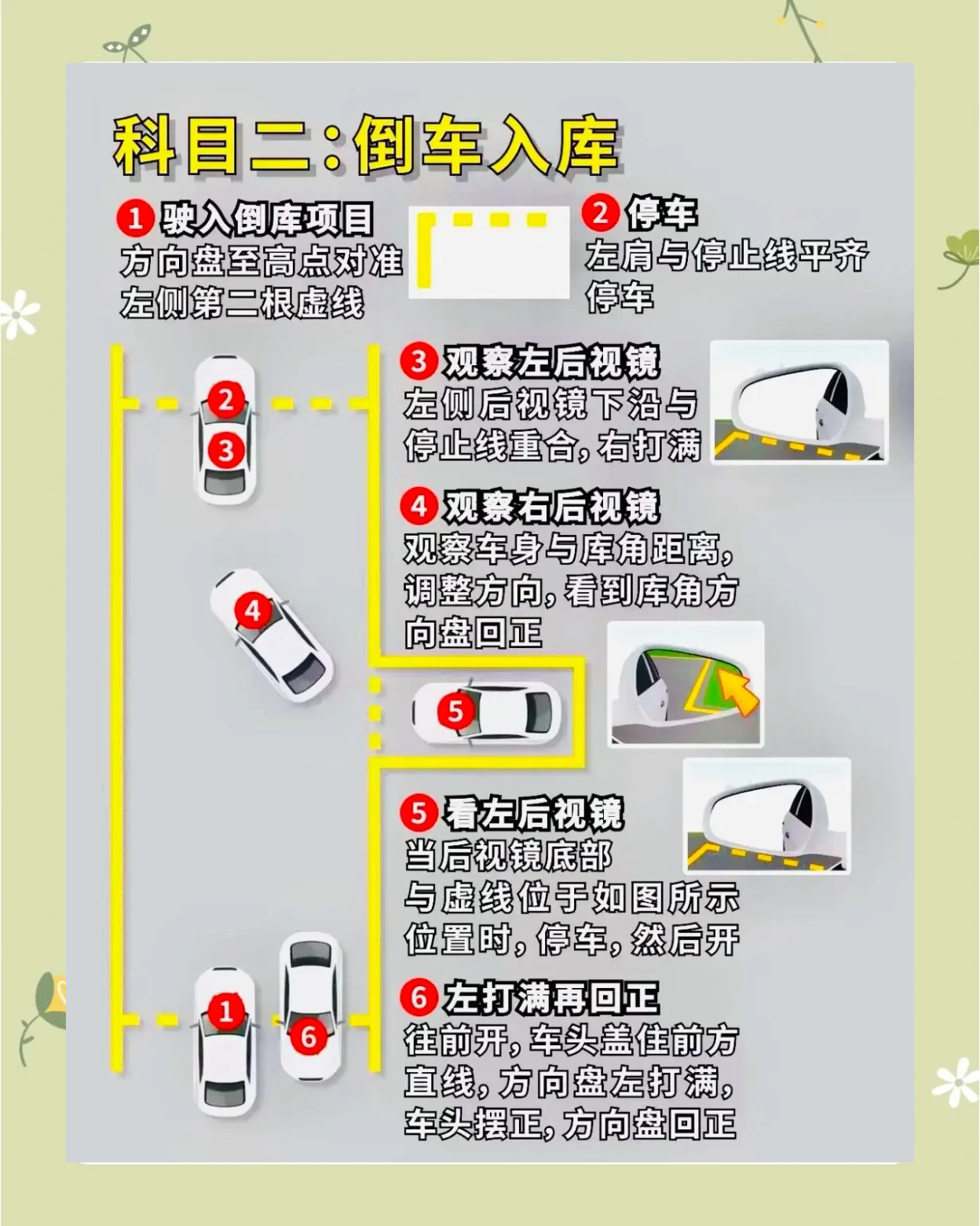 科目二:倒车入库

1 驶入倒库项目
方向盘至高点对准左侧第二根虚线

2 停车
左肩与停止线平齐停车

3 观察左后视镜
左侧后视镜下沿与停止线重合，右打满

4 观察右后视镜
观察车身与库角距离，调整方向，看到库角方向盘回正

5 看左后视镜
当后视镜底部与虚线位于如图所示位置时，停车，然后开

6 左打满再回正
往前开，车头盖住前方直线，方向盘左打满，车头摆正，方向盘回正

2
3
4
5
1
6